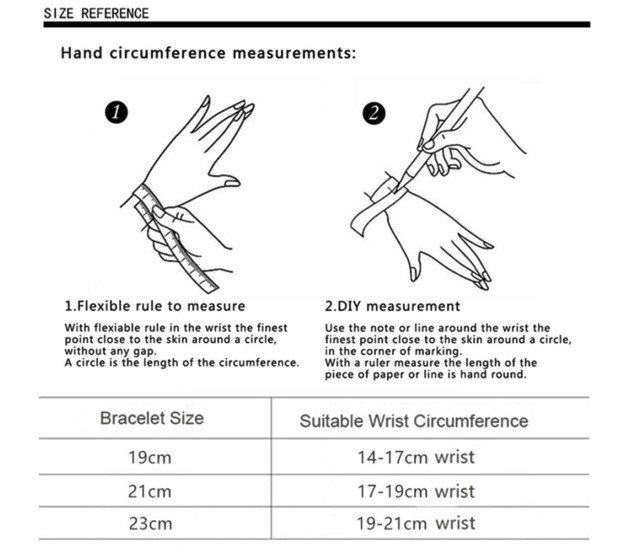 SIZE REFERENCE

Hand circumference measurements:

1

2

1.Flexible rule to measure

With flexiable rule in the wrist the finest point close to the skin around a circle, without any gap.
A circle is the length of the circumference.

2.DIY measurement

Use the note or line around the wrist the finest point close to the skin around a circle, in the corner of marking.
With a ruler measure the length of the piece of paper or line is hand round.

| Bracelet Size | Suitable Wrist Circumference |
|---|---|
| 19cm | 14-17cm wrist |
| 21cm | 17-19cm wrist |
| 23cm | 19-21cm wrist |