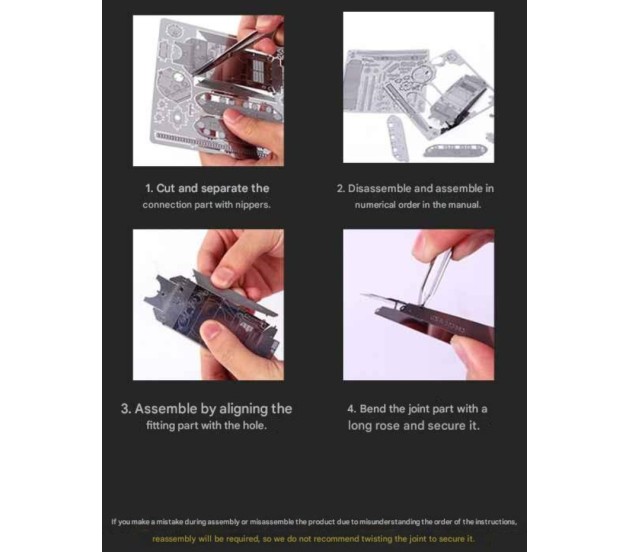 1. Cut and separate the connection part with nippers.

2. Disassemble and assemble in numerical order in the manual.

3. Assemble by aligning the fitting part with the hole.

4. Bend the joint part with a long rose and secure it.

If you make a mistake during assembly or misassemble the product due to misunderstanding the order of the instructions, reassembly will be required, so we do not recommend twisting the joint to secure it.