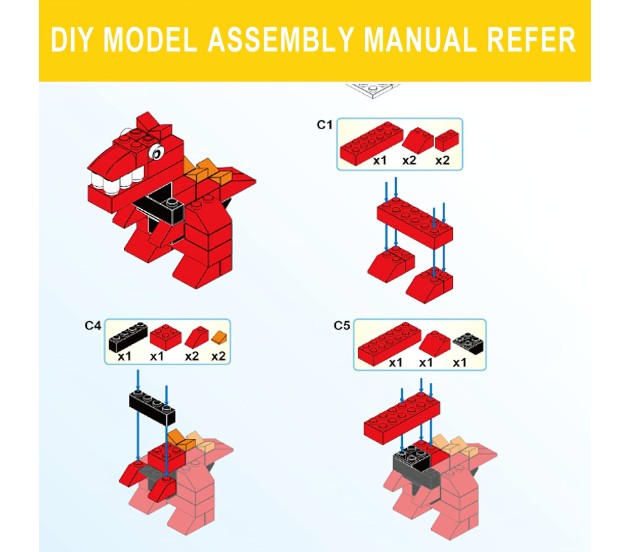 DIY MODEL ASSEMBLY MANUAL REFER

C1
x1 x2 x2

C4
x1 x1 x2 x2

C5
x1 x1 x1